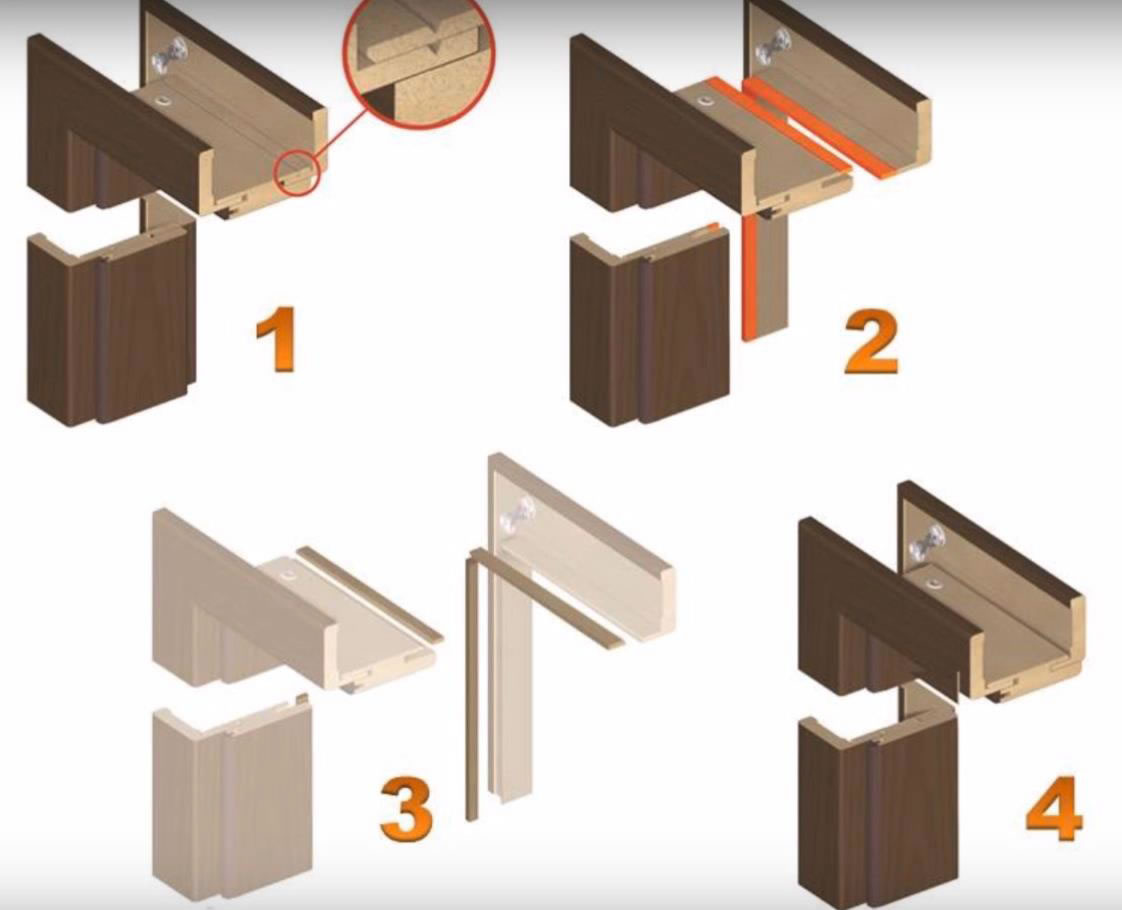 1

2

3

4